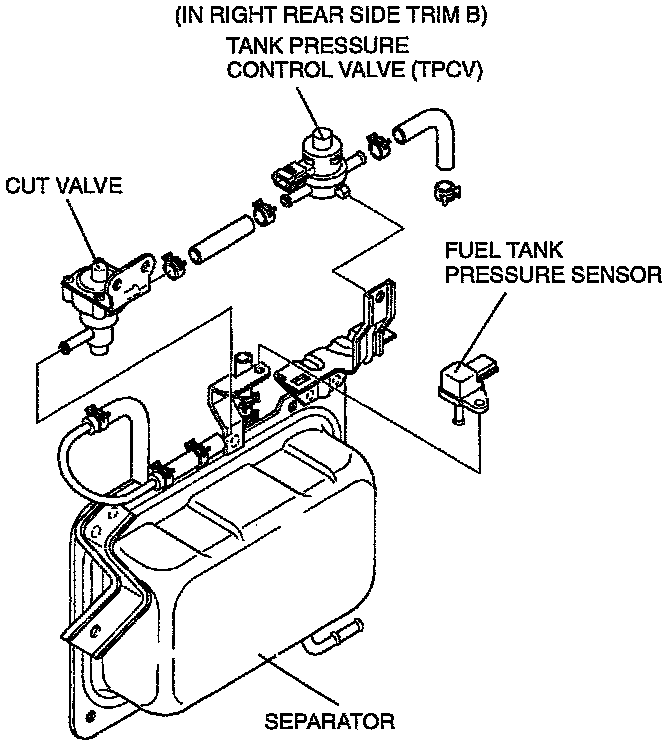 (IN RIGHT REAR SIDE TRIM B)
TANK PRESSURE
CONTROL VALVE (TPCV)

CUT VALVE

FUEL TANK
PRESSURE SENSOR

SEPARATOR