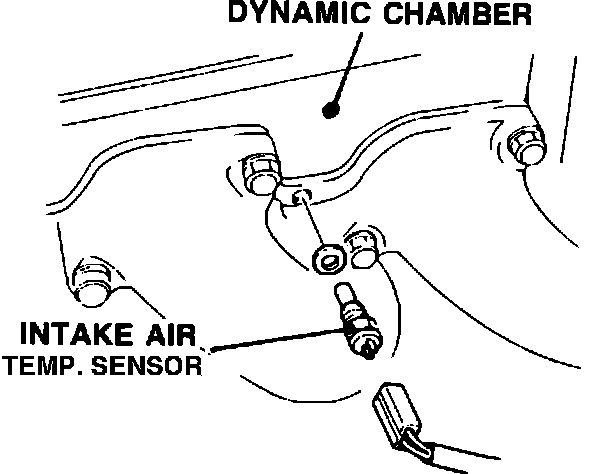 DYNAMIC CHAMBER

INTAKE AIR
TEMP. SENSOR