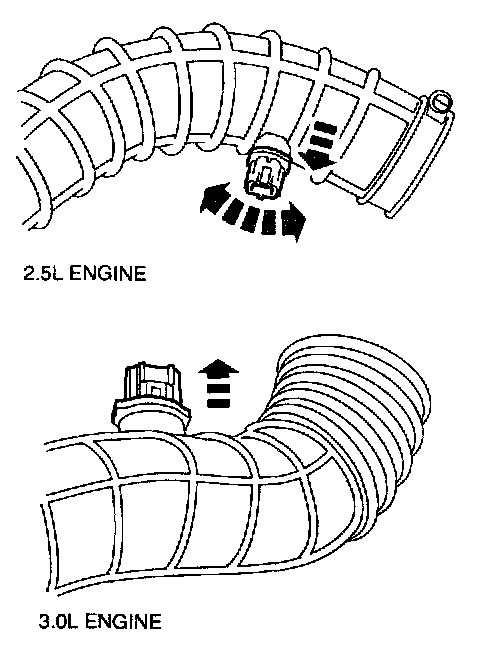 2.5L ENGINE

3.0L ENGINE