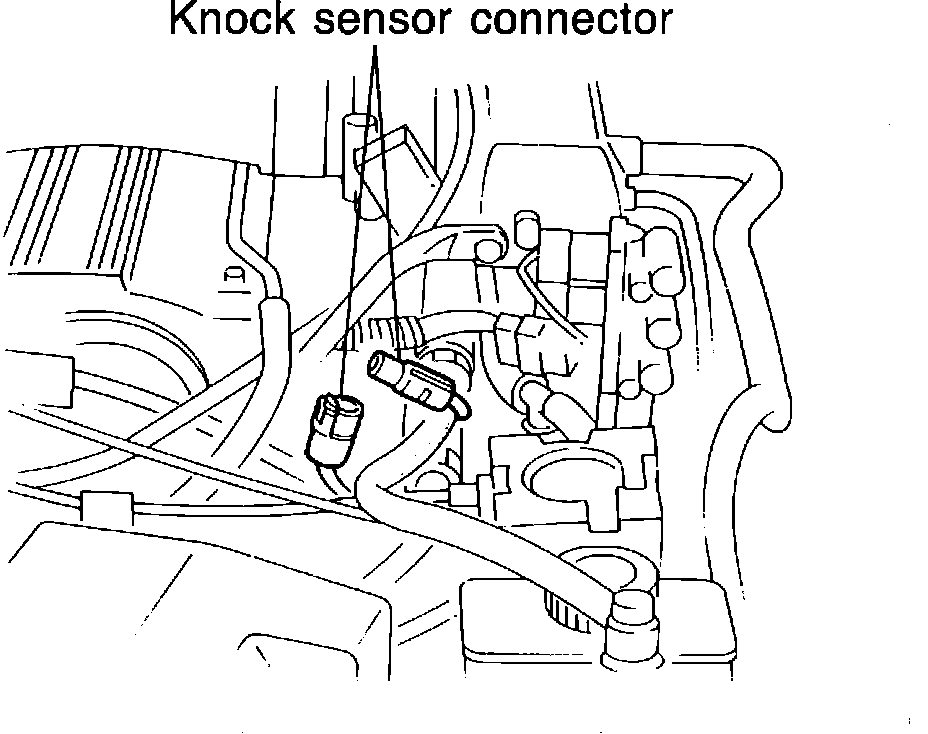 Knock sensor connector