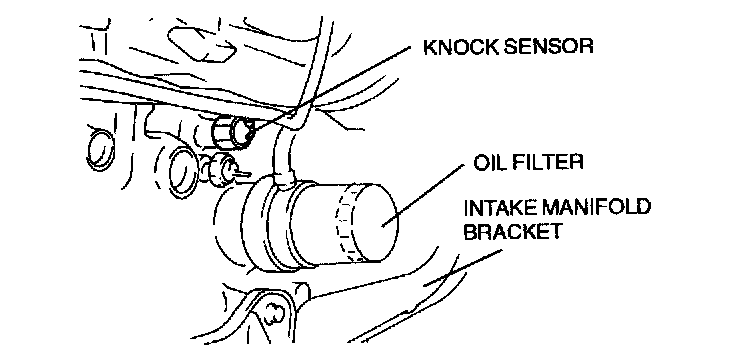 KNOCK SENSOR

OIL FILTER

INTAKE MANIFOLD BRACKET