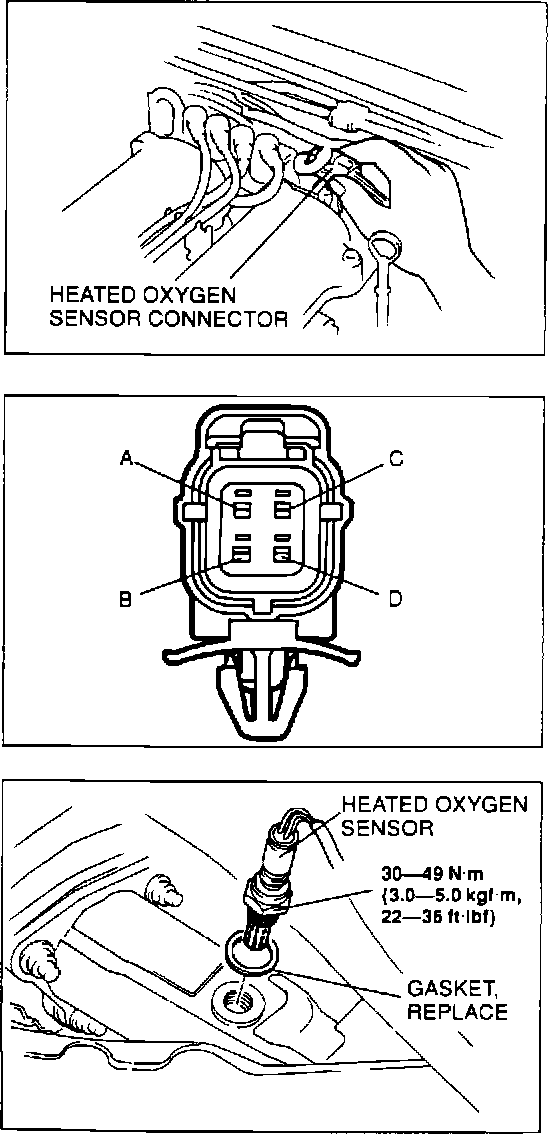 HEATED OXYGEN SENSOR CONNECTOR

A
C
B
D

HEATED OXYGEN SENSOR

30—49 N·m (3.0—5.0 kgf·m, 22—36 ft·lbf)

GASKET, REPLACE