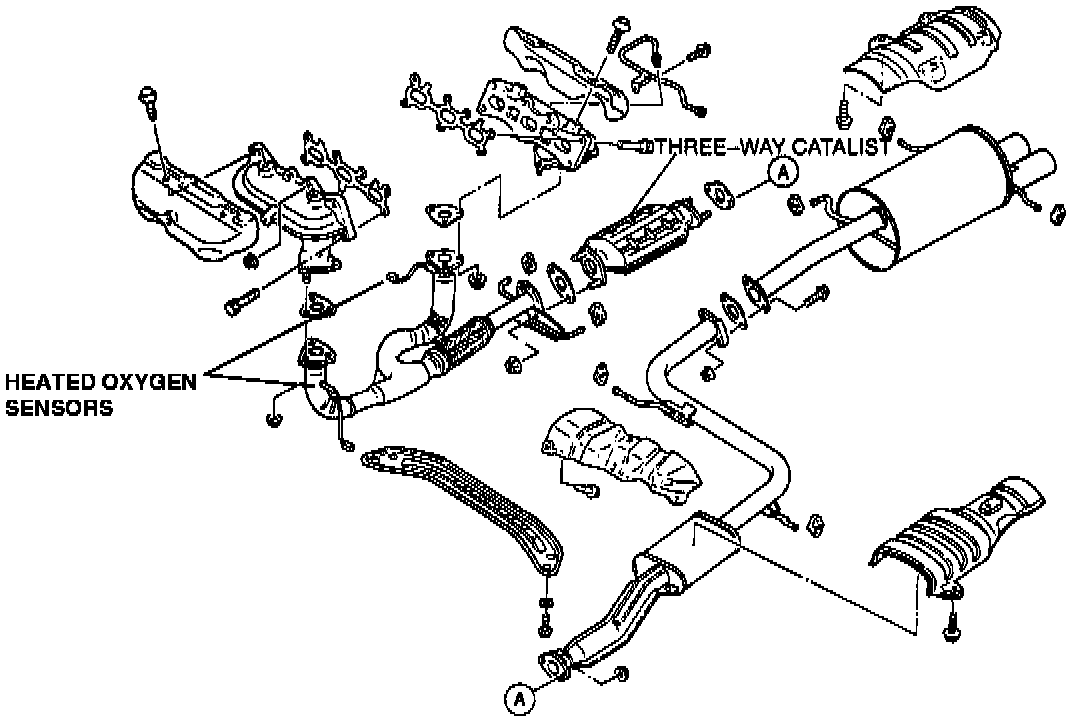 THREE-WAY CATALIST

A

HEATED OXYGEN SENSORS

A