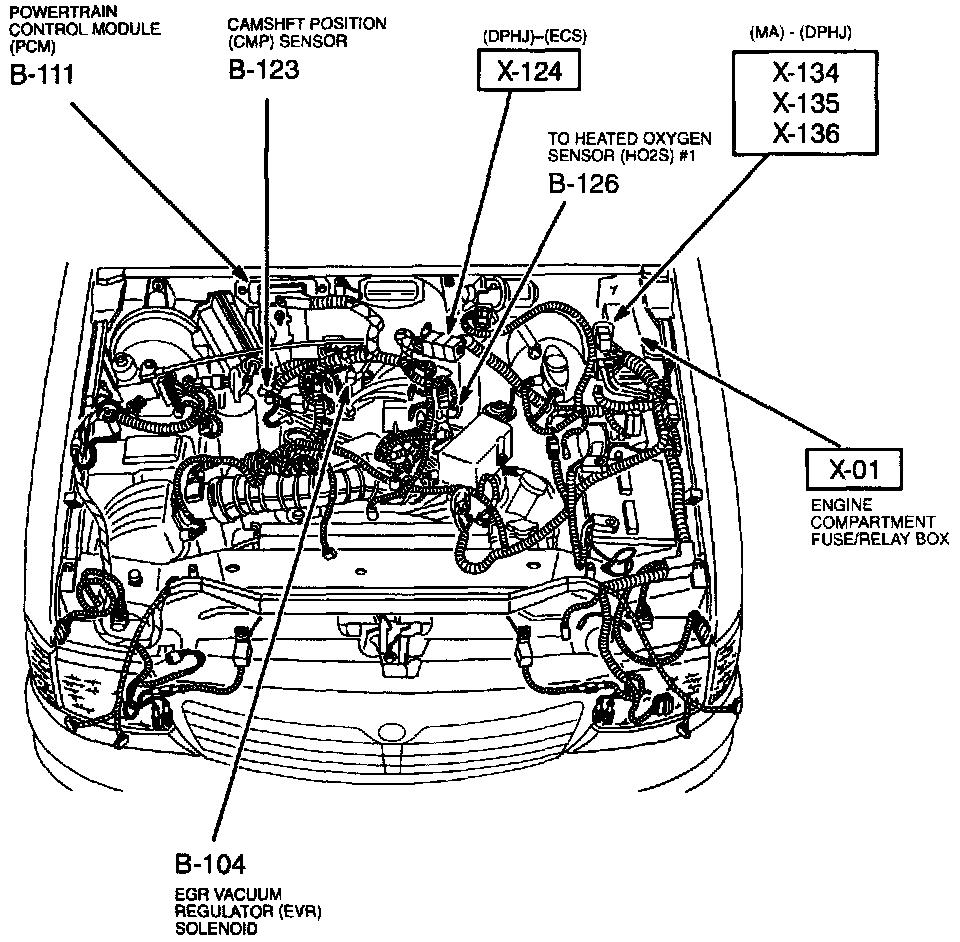 POWERTRAIN CONTROL MODULE (PCM)
B-111

CAMSHFT POSITION (CMP) SENSOR
B-123

(DPHJ)–(ECS)
X-124

(MA) - (DPHJ)
X-134
X-135
X-136

TO HEATED OXYGEN SENSOR (HO2S) #1
B-126

X-01
ENGINE COMPARTMENT FUSE/RELAY BOX

B-104
EGR VACUUM REGULATOR (EVR) SOLENOID