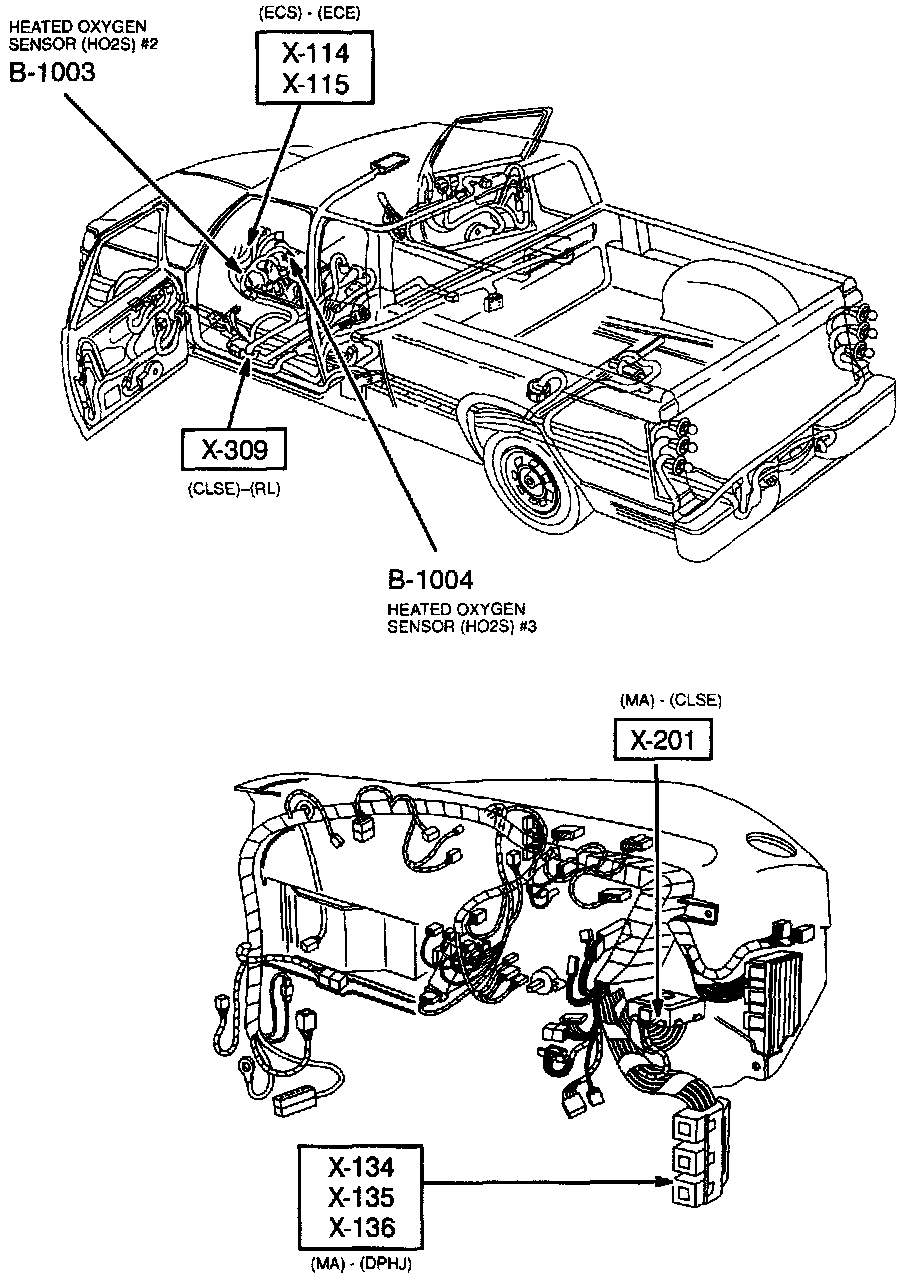 HEATED OXYGEN SENSOR (HO2S) #2
B-1003

(ECS) - (ECE)
X-114
X-115

X-309
(CLSE)–(RL)

B-1004
HEATED OXYGEN SENSOR (HO2S) #3

(MA) - (CLSE)
X-201

X-134
X-135
X-136
(MA) - (DPHJ)