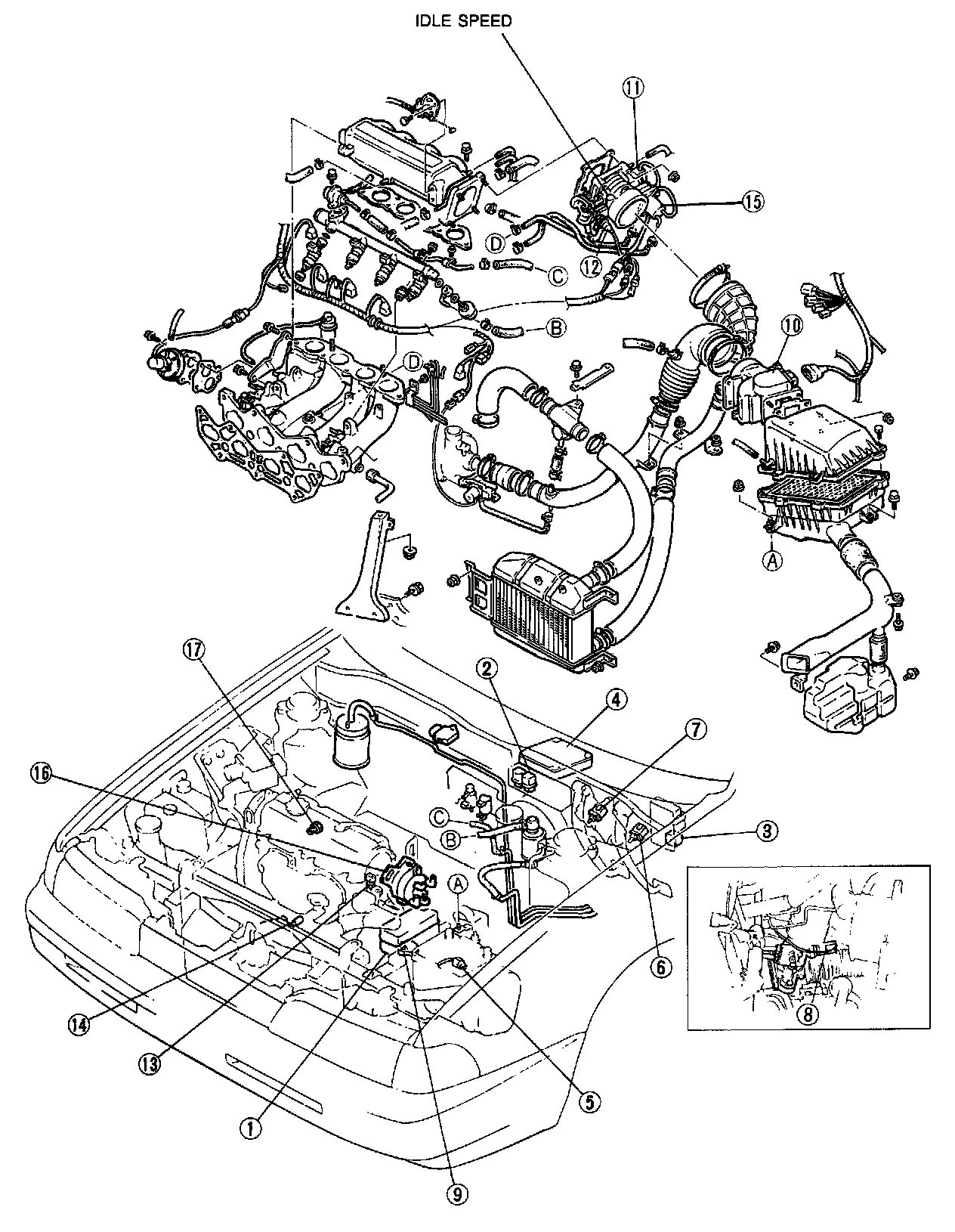 IDLE SPEED

11
15
D
12
C
B
10
D
A
17
2
4
7
16
C
B
3
A
6
8
14
13
5
1
9