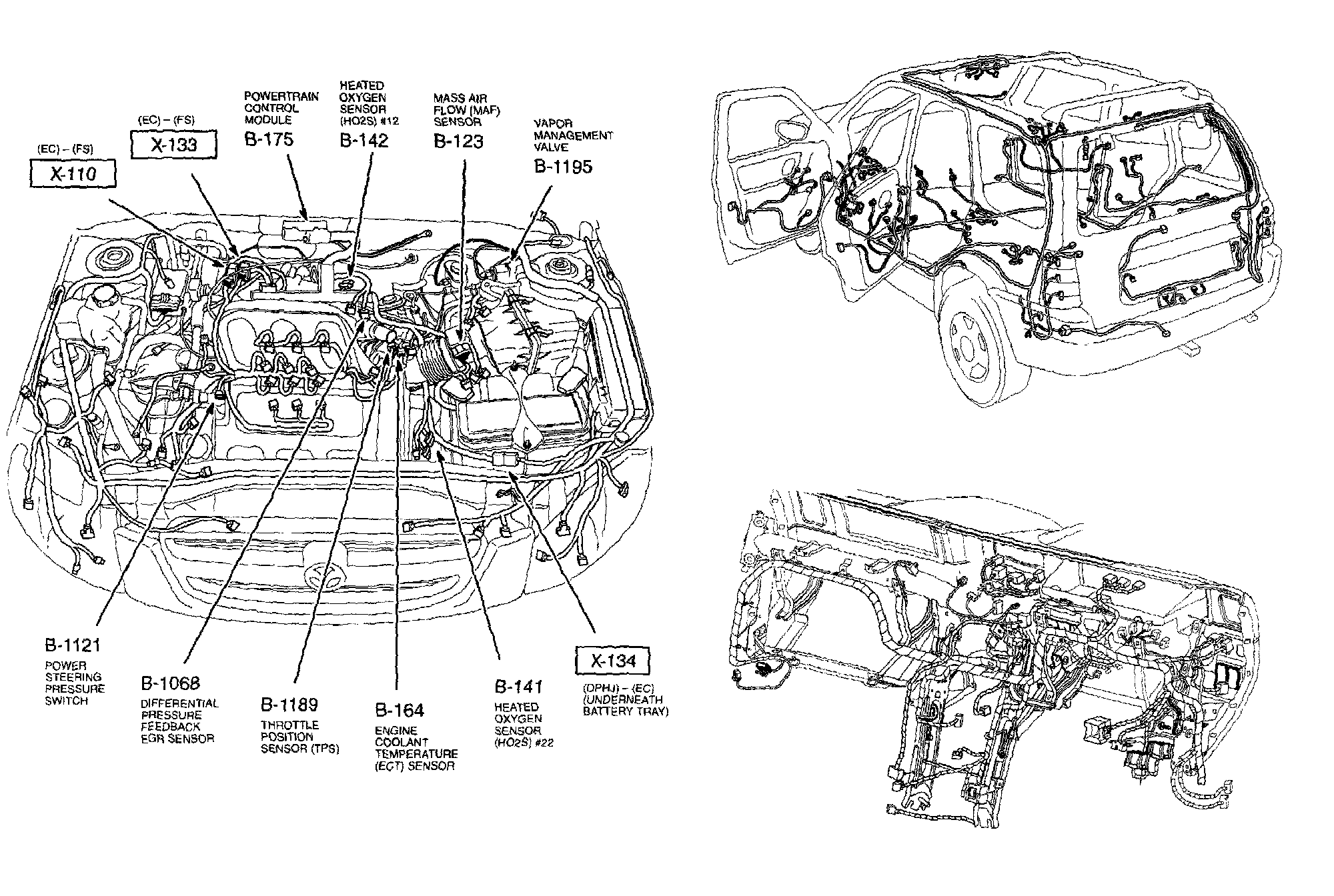 (EC) – (FS)
X-110

(EC) – (FS)
X-133

POWERTRAIN CONTROL MODULE
B-175

HEATED OXYGEN SENSOR (HO2S) #12
B-142

MASS AIR FLOW (MAF) SENSOR
B-123

VAPOR MANAGEMENT VALVE
B-1195

B-1121
POWER STEERING PRESSURE SWITCH

B-1068
DIFFERENTIAL PRESSURE FEEDBACK EGR SENSOR

B-1189
THROTTLE POSITION SENSOR (TPS)

B-164
ENGINE COOLANT TEMPERATURE (ECT) SENSOR

B-141
HEATED OXYGEN SENSOR (HO2S) #22

X-134
(DPHJ) – (EC) (UNDERNEATH BATTERY TRAY)