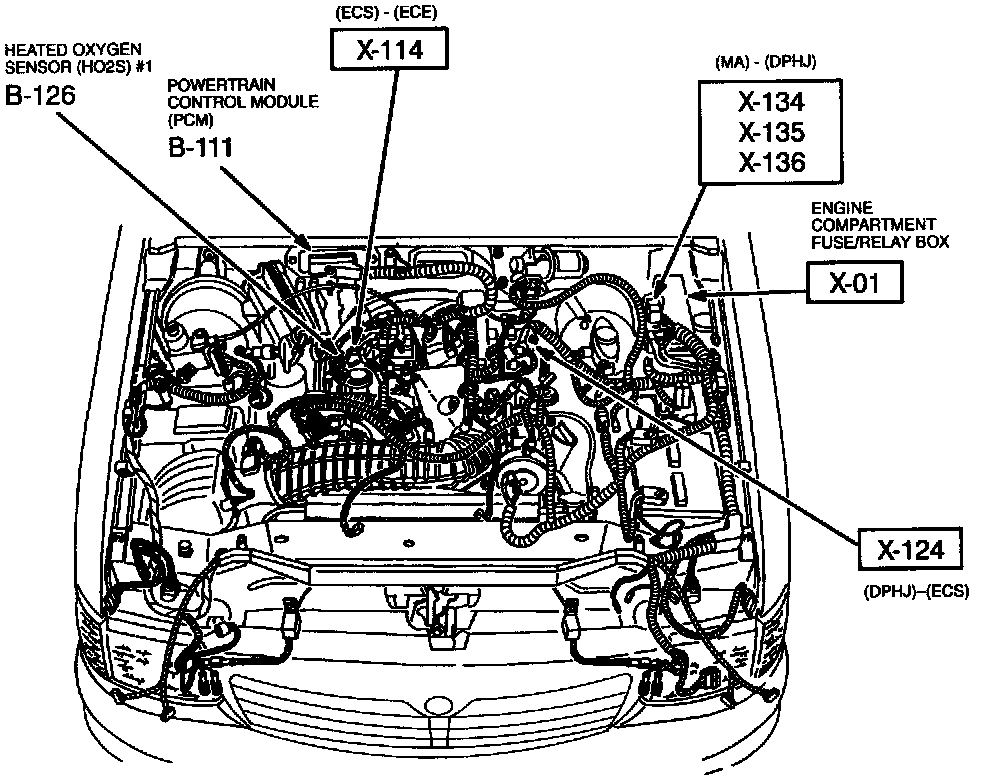 HEATED OXYGEN SENSOR (HO2S) #1
B-126

POWERTRAIN CONTROL MODULE (PCM)
B-111

(ECS) - (ECE)
X-114

(MA) - (DPHJ)
X-134
X-135
X-136

ENGINE COMPARTMENT FUSE/RELAY BOX
X-01

X-124
(DPHJ)–(ECS)