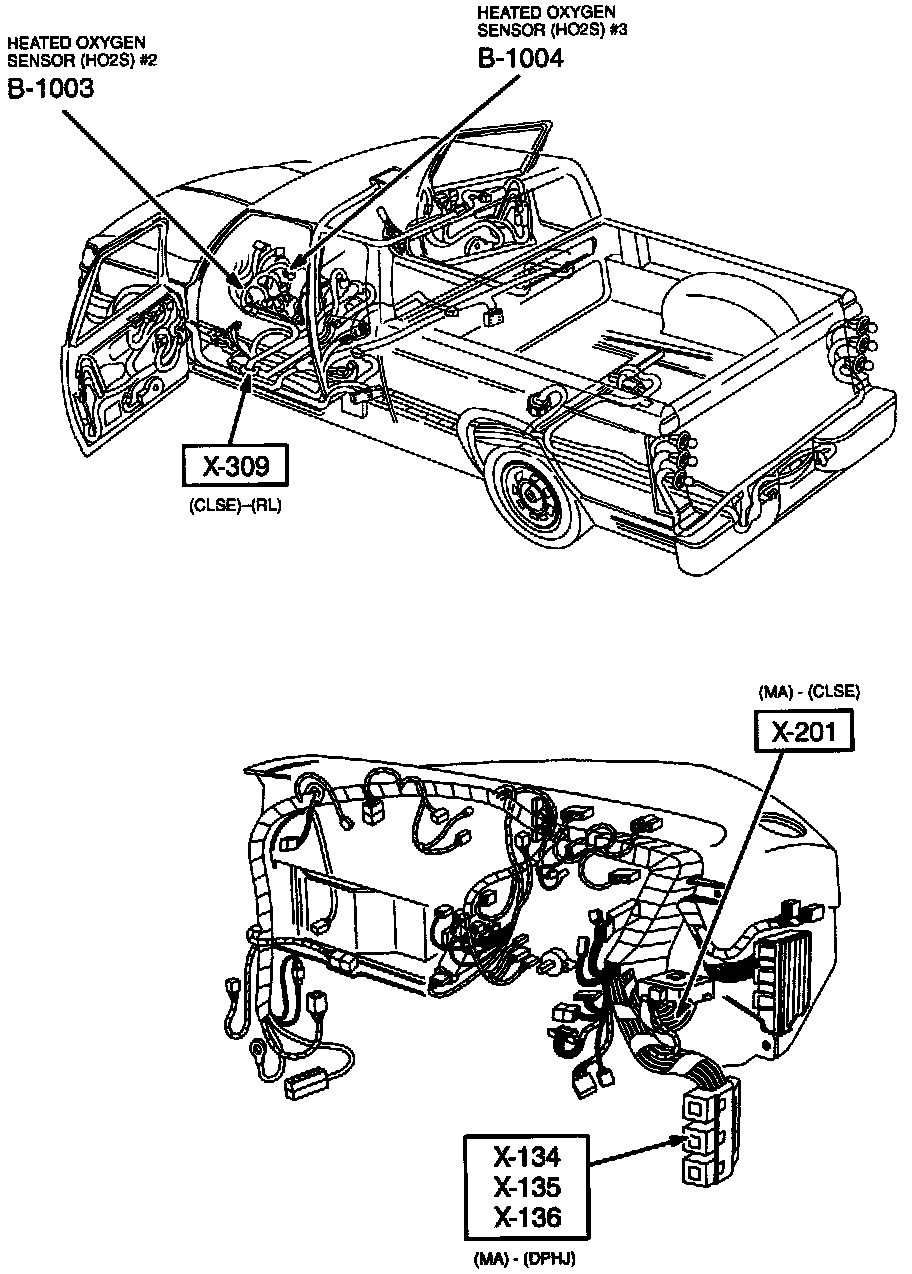 HEATED OXYGEN SENSOR (HO2S) #2
B-1003

HEATED OXYGEN SENSOR (HO2S) #3
B-1004

X-309
(CLSE)–(RL)

(MA) - (CLSE)
X-201

X-134
X-135
X-136
(MA) - (DPHJ)