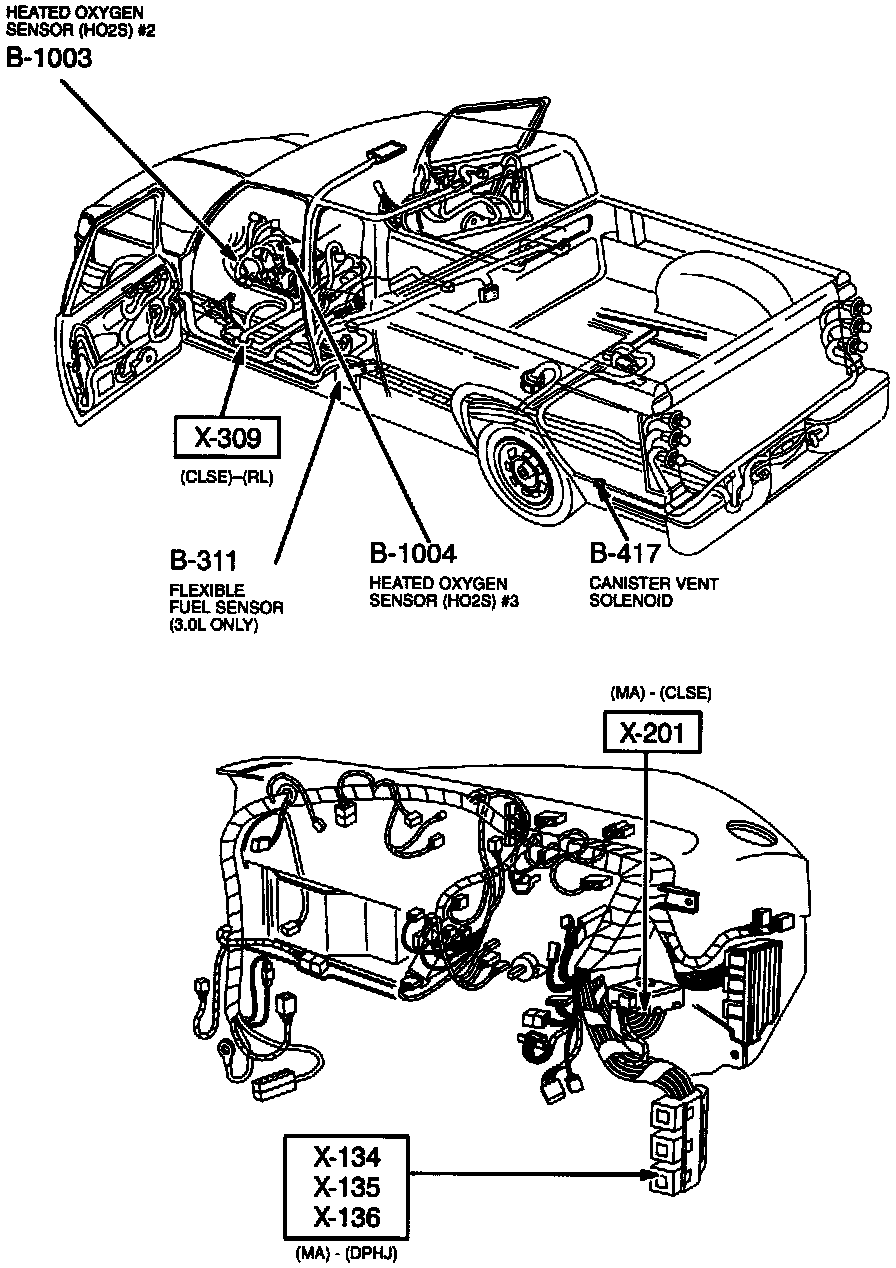 HEATED OXYGEN SENSOR (HO2S) #2
B-1003

X-309
(CLSE)–(RL)

B-311
FLEXIBLE FUEL SENSOR (3.0L ONLY)

B-1004
HEATED OXYGEN SENSOR (HO2S) #3

B-417
CANISTER VENT SOLENOID

(MA) - (CLSE)
X-201

X-134
X-135
X-136
(MA) - (DPHJ)