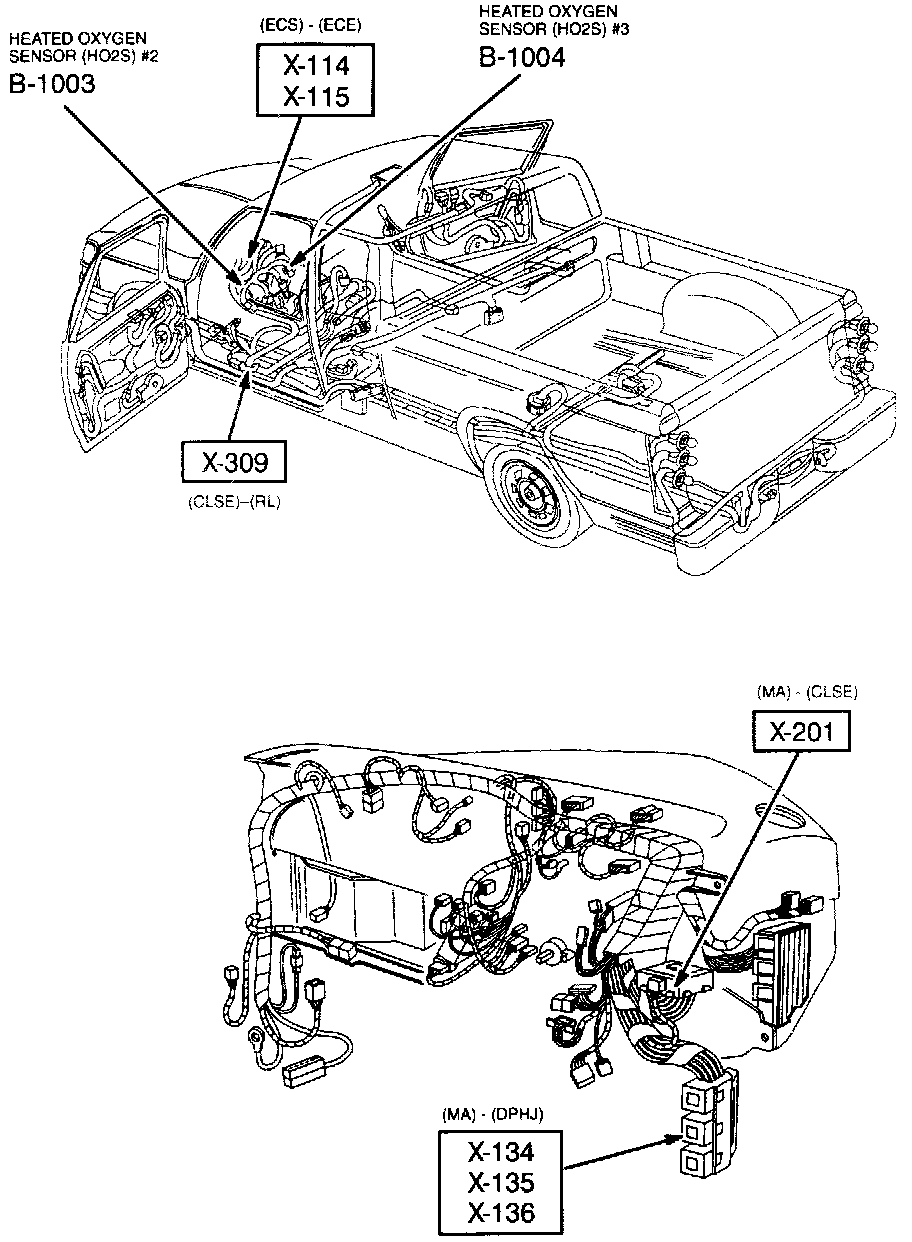 HEATED OXYGEN SENSOR (HO2S) #2
B-1003

(ECS) - (ECE)
X-114
X-115

HEATED OXYGEN SENSOR (HO2S) #3
B-1004

X-309
(CLSE)–(RL)

(MA) - (CLSE)
X-201

(MA) - (DPHJ)
X-134
X-135
X-136