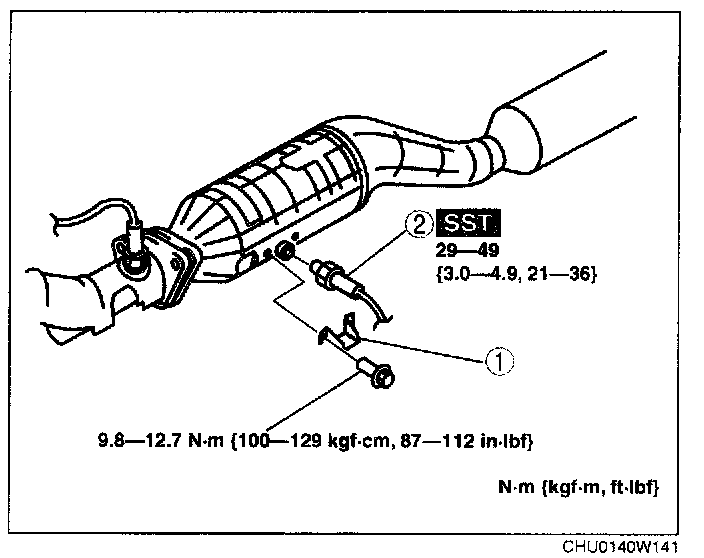 ② SST
29—49
{3.0—4.9, 21—36}

①

9.8—12.7 N·m {100—129 kgf·cm, 87—112 in·lbf}

N·m {kgf·m, ft·lbf}

CHU0140W141