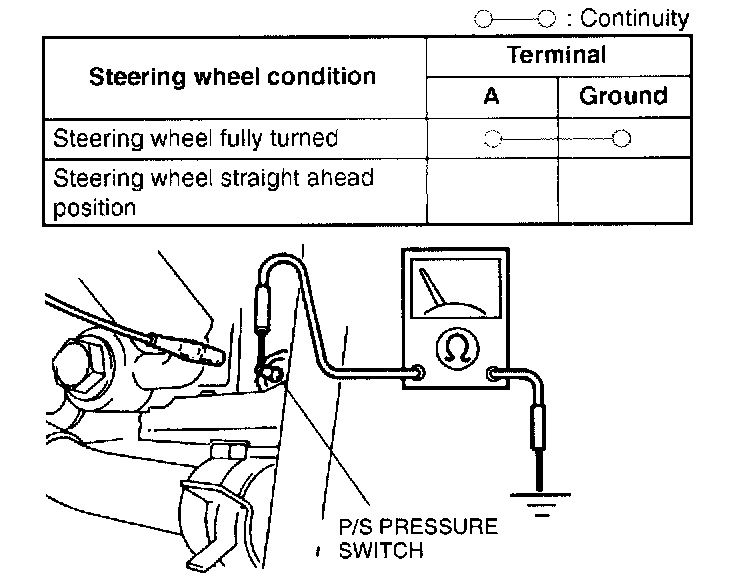 ○—○ : Continuity

| Steering wheel condition | Terminal A | Terminal Ground |
|---|---|---|
| Steering wheel fully turned | ○— | —○ |
| Steering wheel straight ahead position | | |

Ω

P/S PRESSURE SWITCH