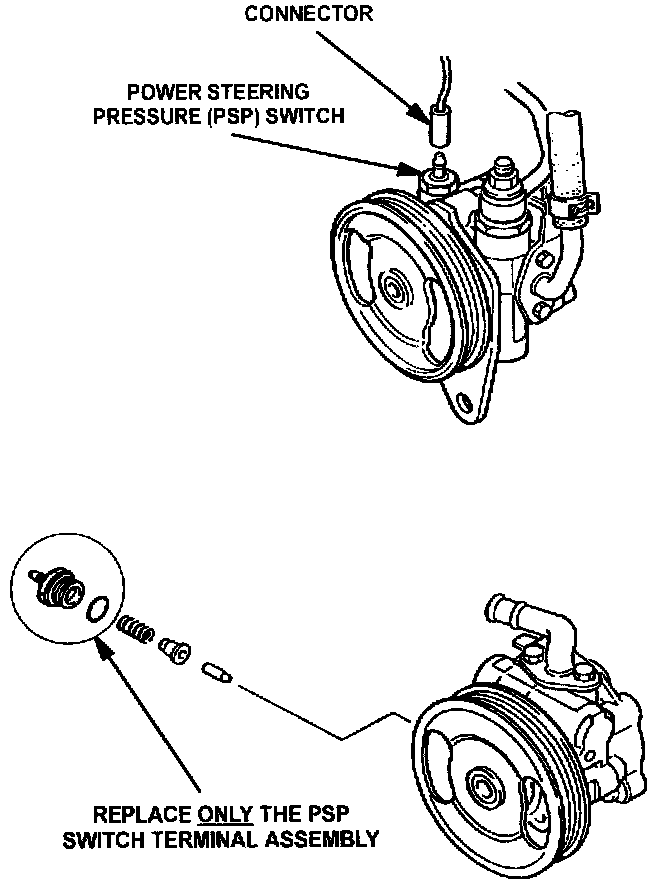 CONNECTOR

POWER STEERING PRESSURE (PSP) SWITCH

REPLACE ONLY THE PSP SWITCH TERMINAL ASSEMBLY