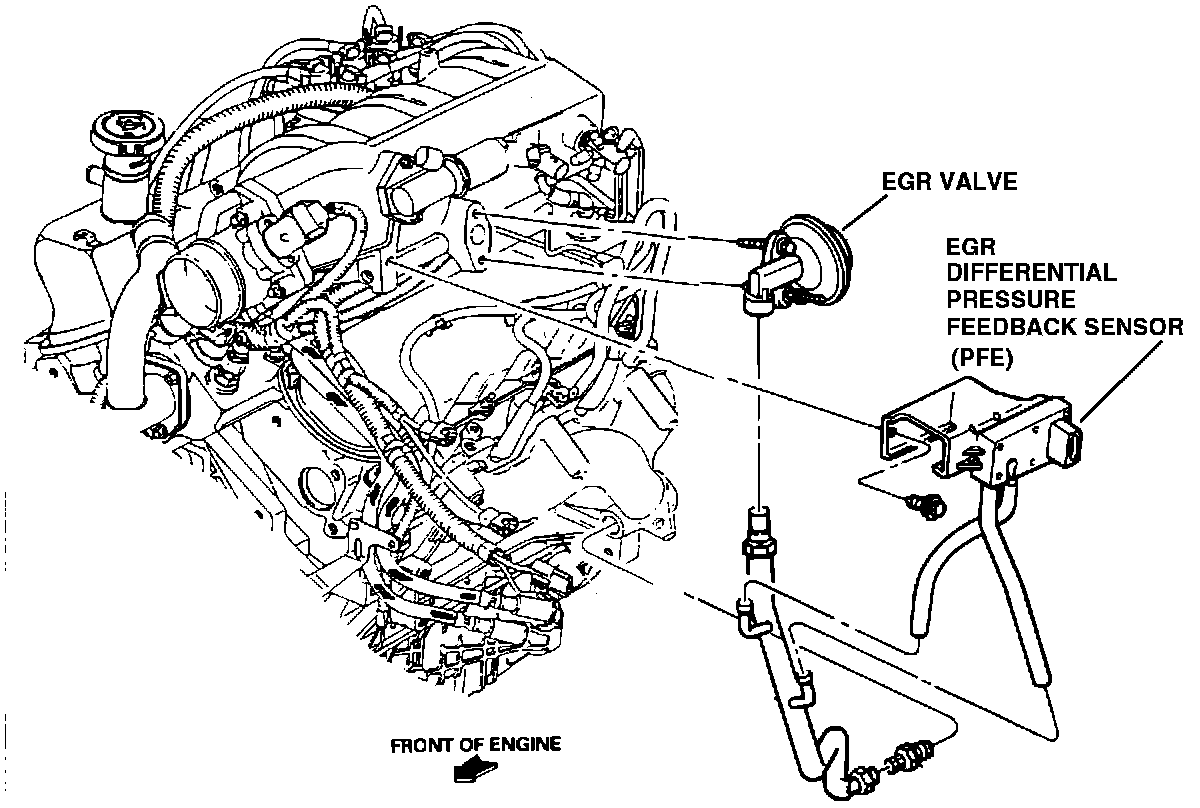 EGR VALVE

EGR
DIFFERENTIAL
PRESSURE
FEEDBACK SENSOR
(PFE)

FRONT OF ENGINE