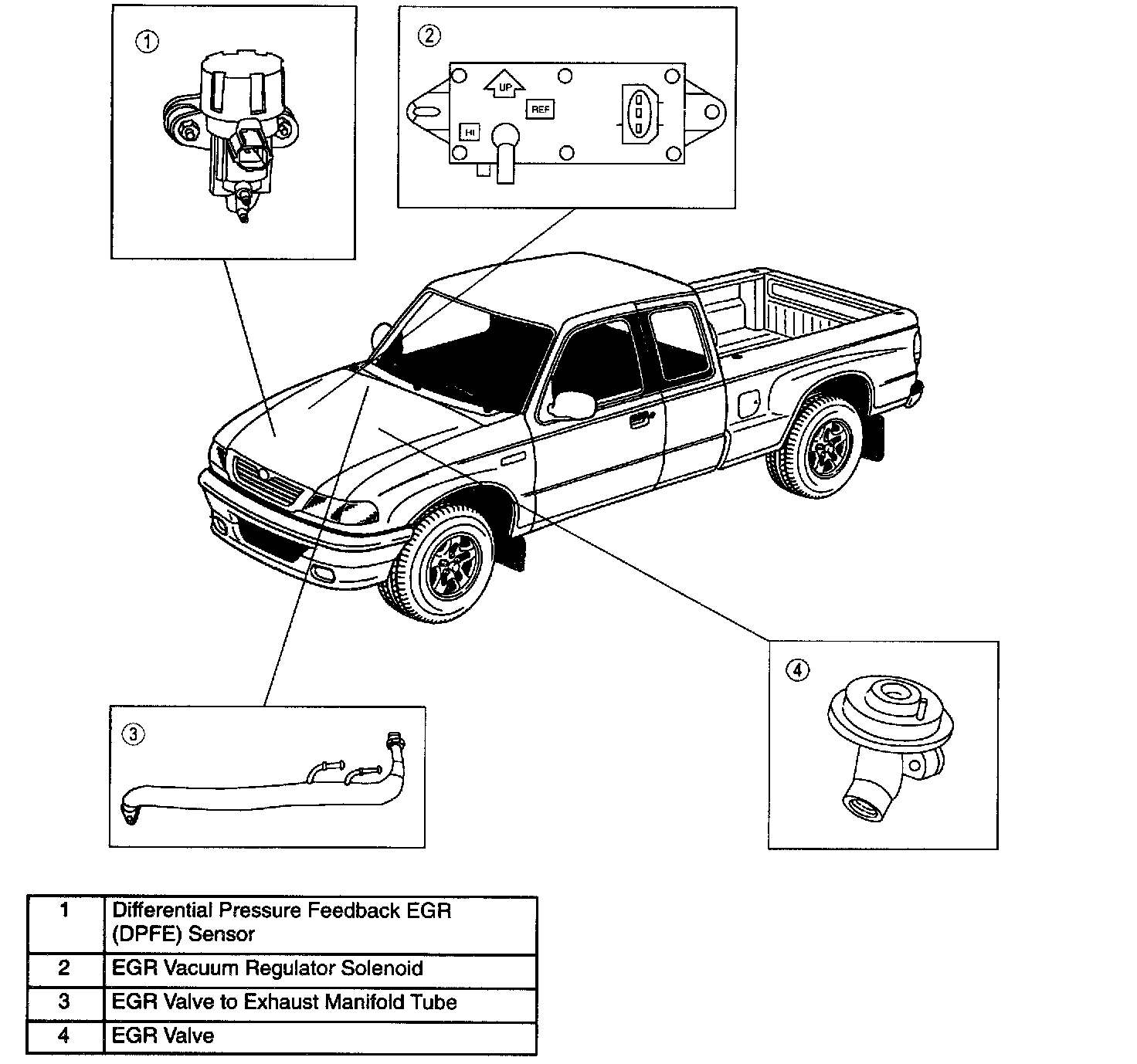 1

2

UP

REF

HI

3

4

| 1 | Differential Pressure Feedback EGR (DPFE) Sensor |
|---|---|
| 2 | EGR Vacuum Regulator Solenoid |
| 3 | EGR Valve to Exhaust Manifold Tube |
| 4 | EGR Valve |