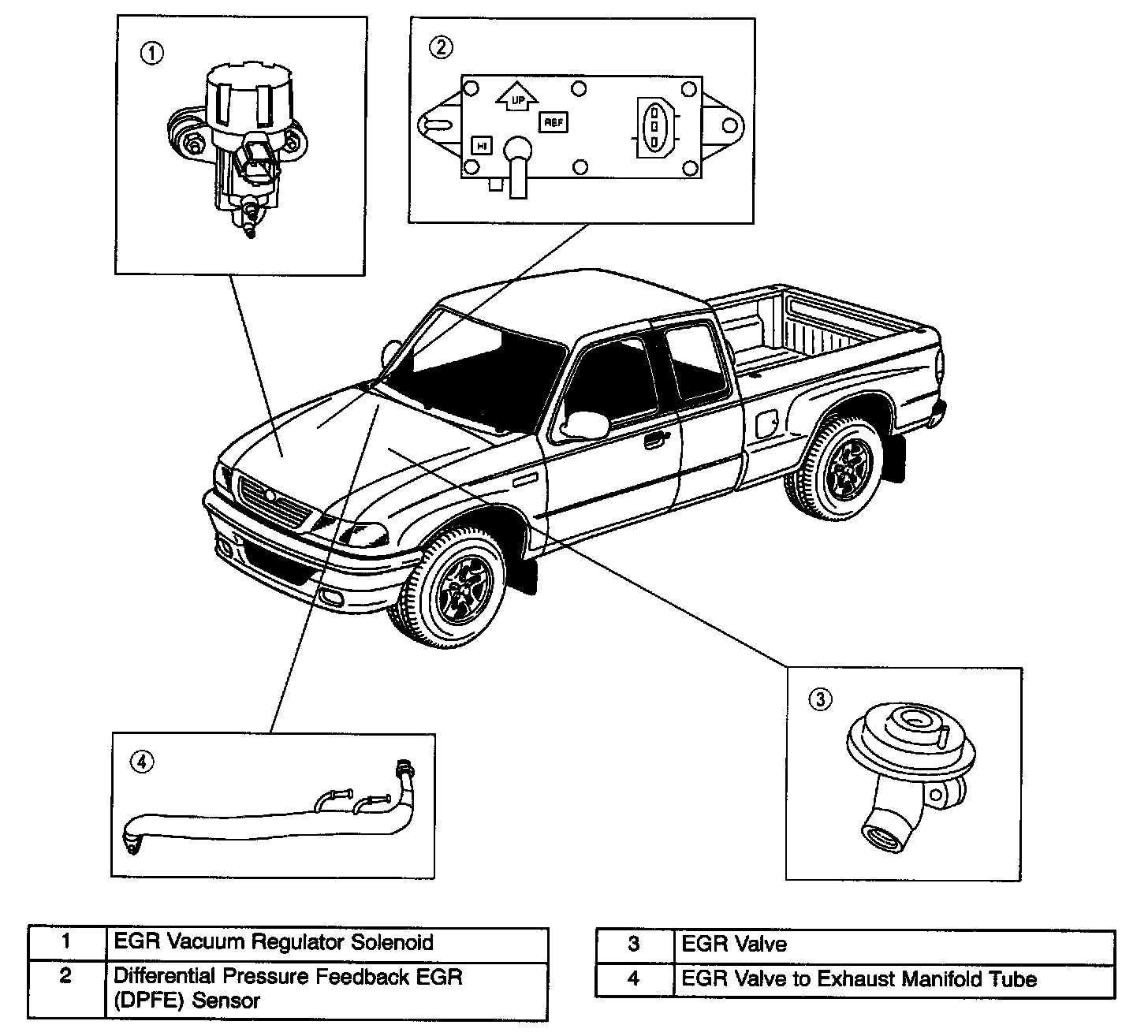 ①

②

UP

REF

HI

③

④

| 1 | EGR Vacuum Regulator Solenoid |
|---|---|
| 2 | Differential Pressure Feedback EGR (DPFE) Sensor |

| 3 | EGR Valve |
|---|---|
| 4 | EGR Valve to Exhaust Manifold Tube |