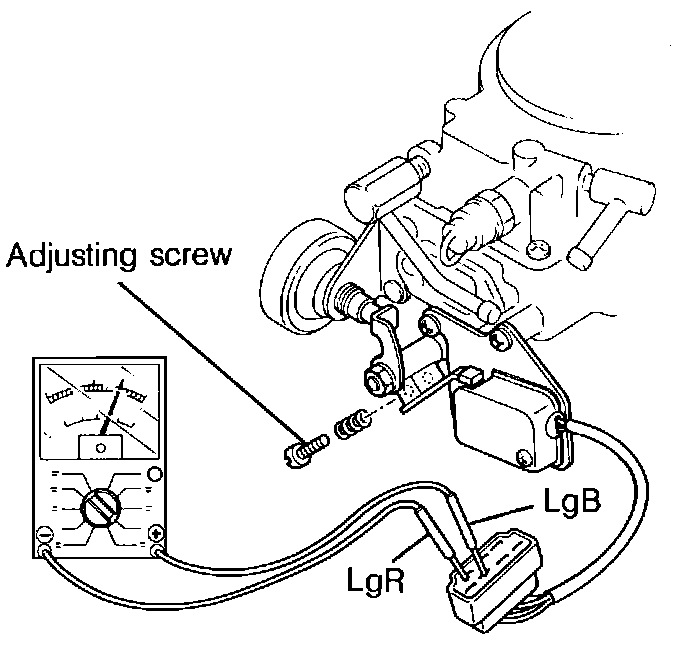 Adjusting screw

LgB

LgR