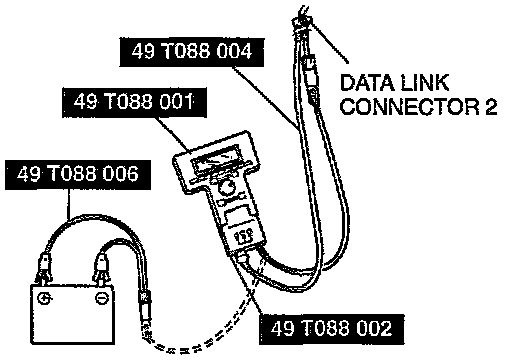 49 T088 004

DATA LINK CONNECTOR 2

49 T088 001

49 T088 006

49 T088 002