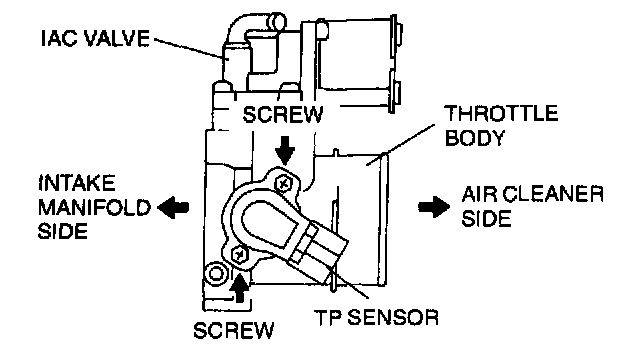 IAC VALVE

SCREW

THROTTLE BODY

INTAKE MANIFOLD SIDE

AIR CLEANER SIDE

TP SENSOR

SCREW