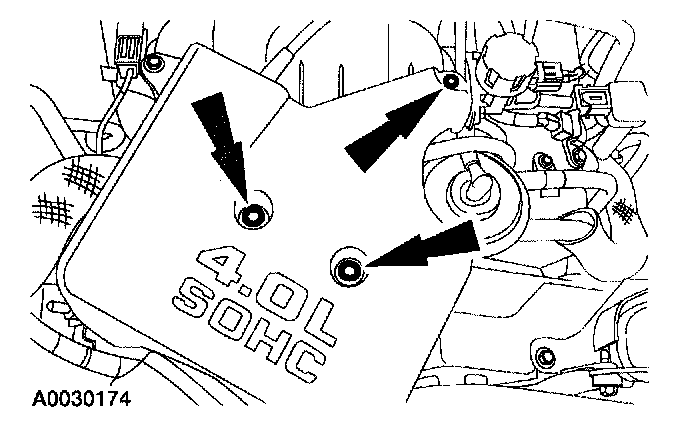 4.0L
SOHC

A0030174