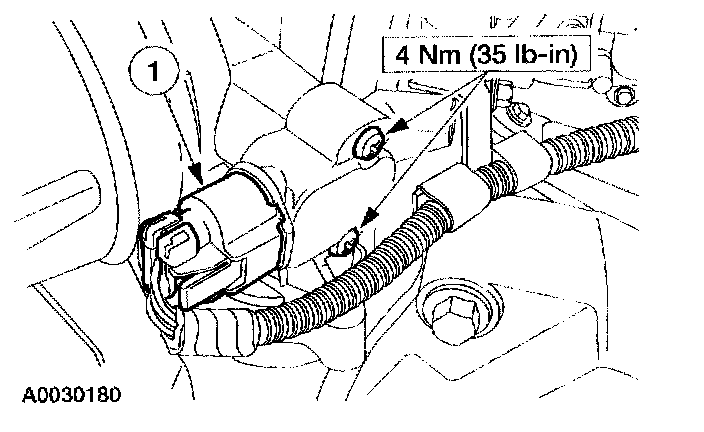 1

4 Nm (35 lb-in)

A0030180