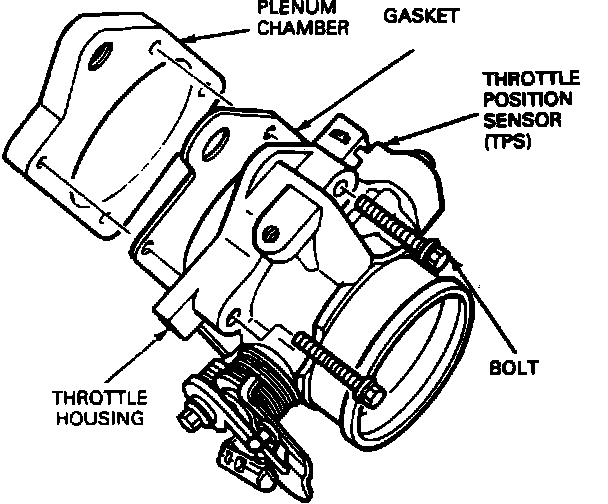 PLENUM CHAMBER

GASKET

THROTTLE POSITION SENSOR (TPS)

BOLT

THROTTLE HOUSING