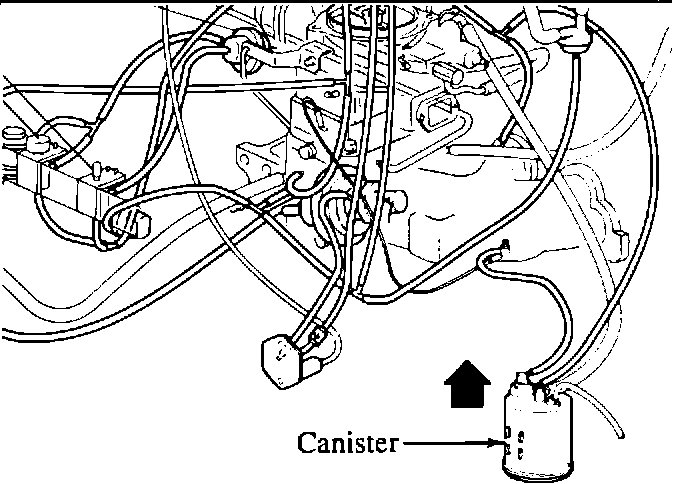 Canister