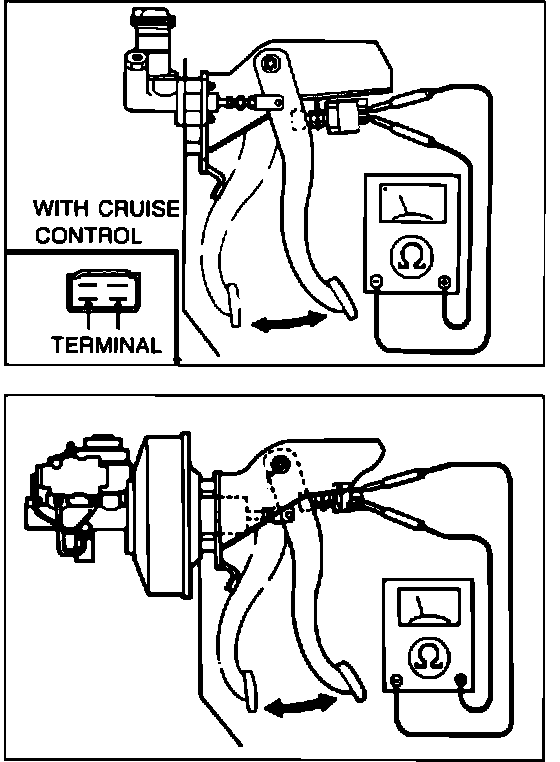 WITH CRUISE CONTROL

TERMINAL

$\Omega$

$\Omega$