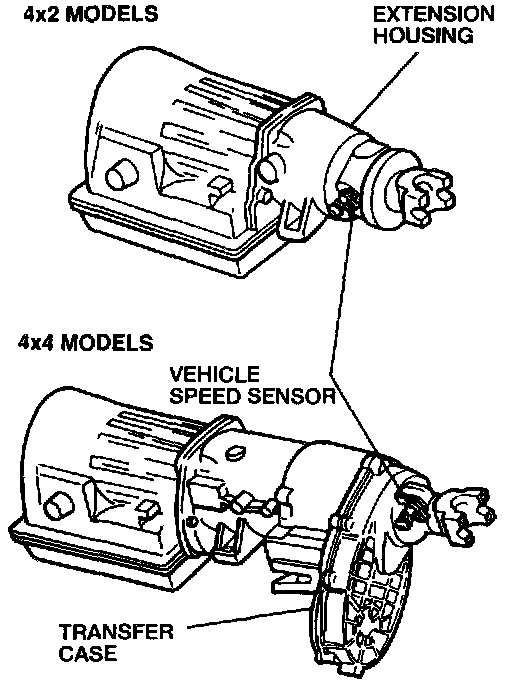 4x2 MODELS

EXTENSION HOUSING

4x4 MODELS

VEHICLE SPEED SENSOR

TRANSFER CASE