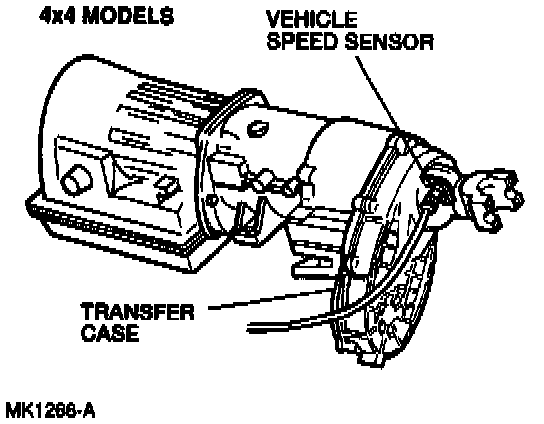 4x4 MODELS

VEHICLE SPEED SENSOR

TRANSFER CASE

MK1266-A