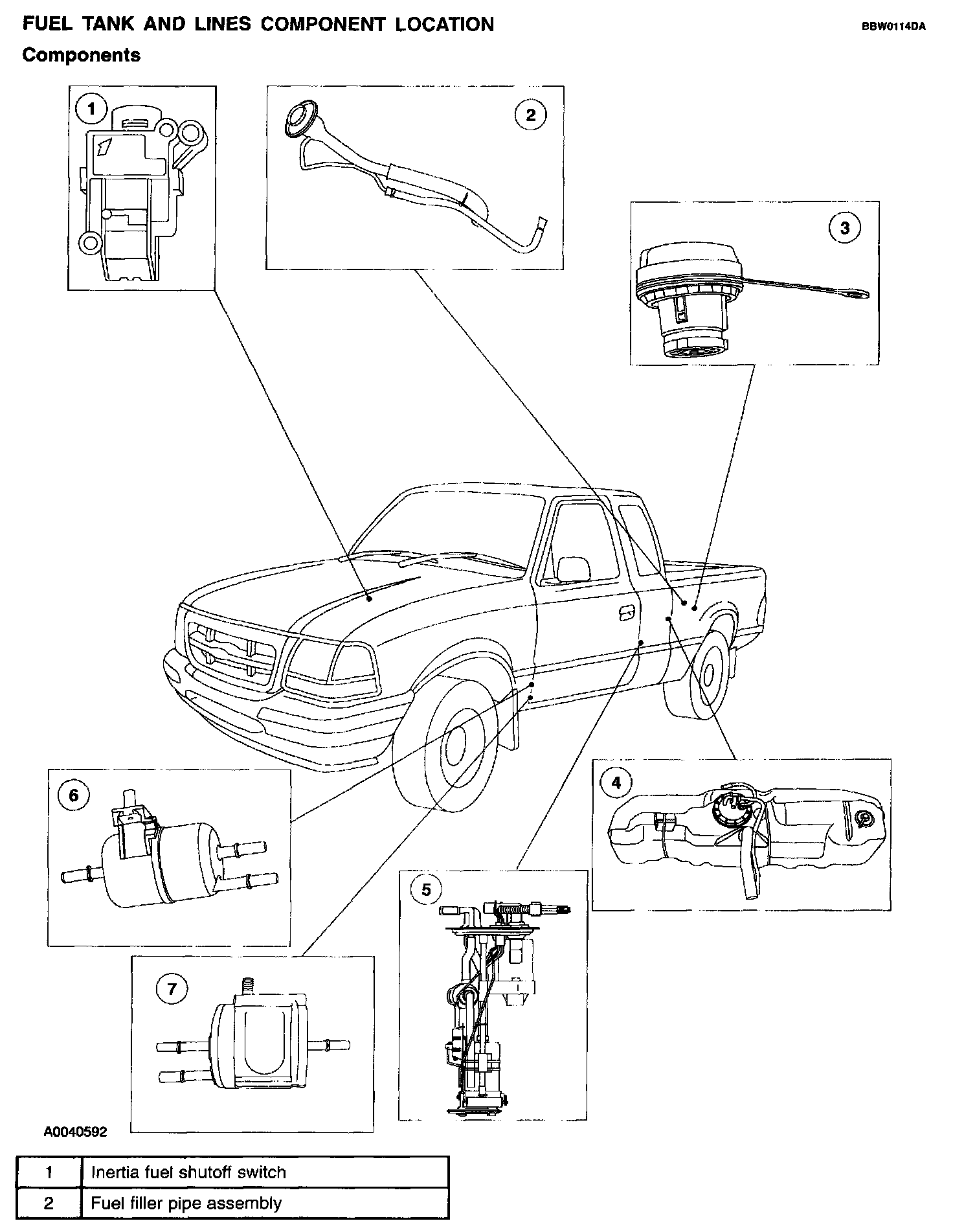 FUEL TANK AND LINES COMPONENT LOCATION

BBW0114DA

Components

1

2

3

4

5

6

7

A0040592

| 1 | Inertia fuel shutoff switch |
|---|---|
| 2 | Fuel filler pipe assembly |