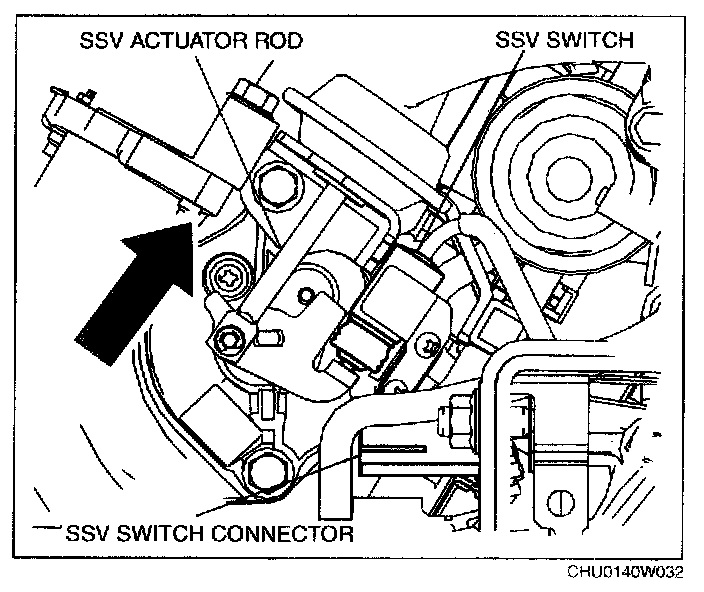 SSV ACTUATOR ROD
SSV SWITCH
SSV SWITCH CONNECTOR
CHU0140W032