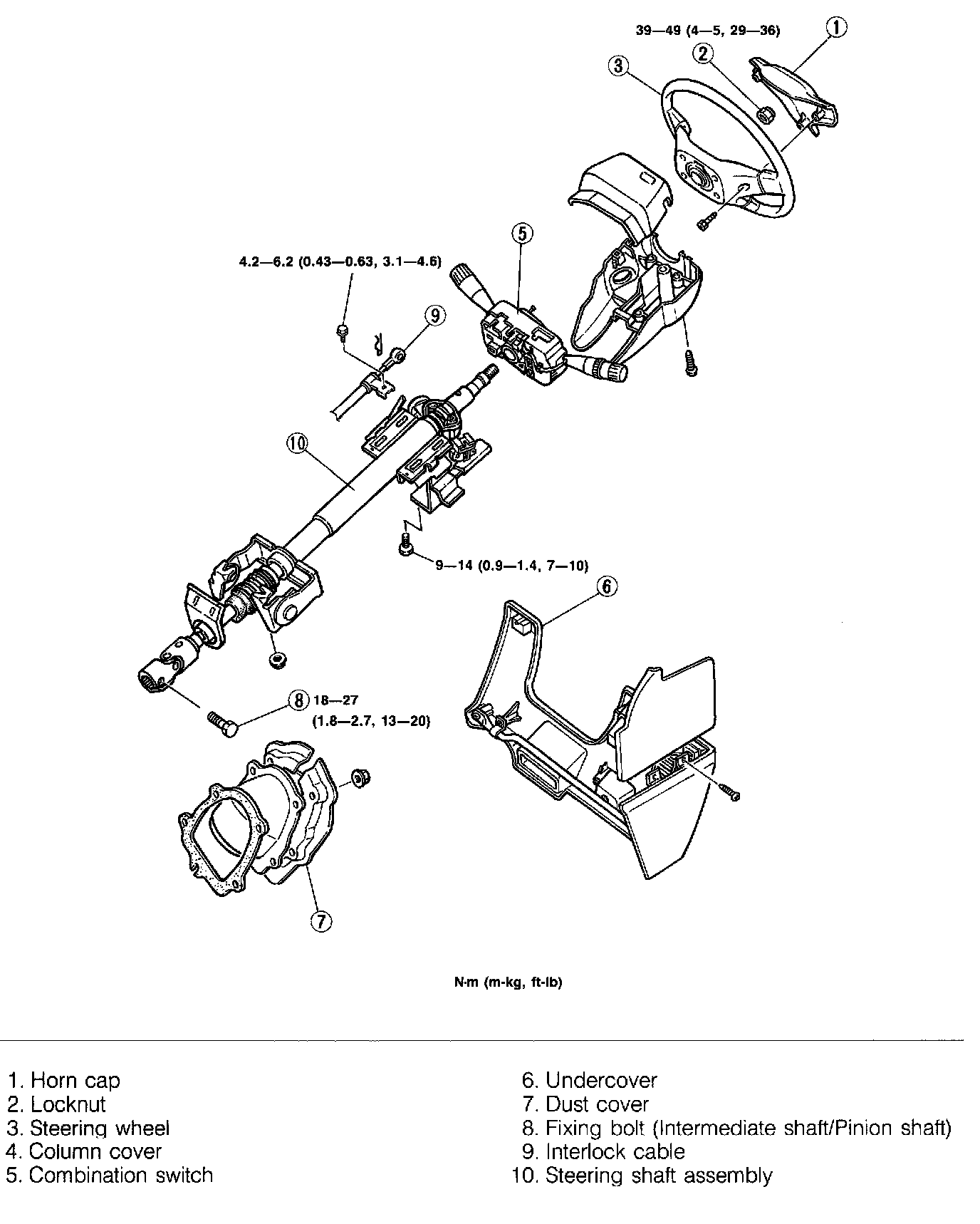 39—49 (4—5, 29—36)

1

2

3

5

4.2—6.2 (0.43—0.63, 3.1—4.6)

9

10

9—14 (0.9—1.4, 7—10)

6

8 18—27
(1.8—2.7, 13—20)

7

N·m (m-kg, ft-lb)

1. Horn cap
2. Locknut
3. Steering wheel
4. Column cover
5. Combination switch

6. Undercover
7. Dust cover
8. Fixing bolt (Intermediate shaft/Pinion shaft)
9. Interlock cable
10. Steering shaft assembly