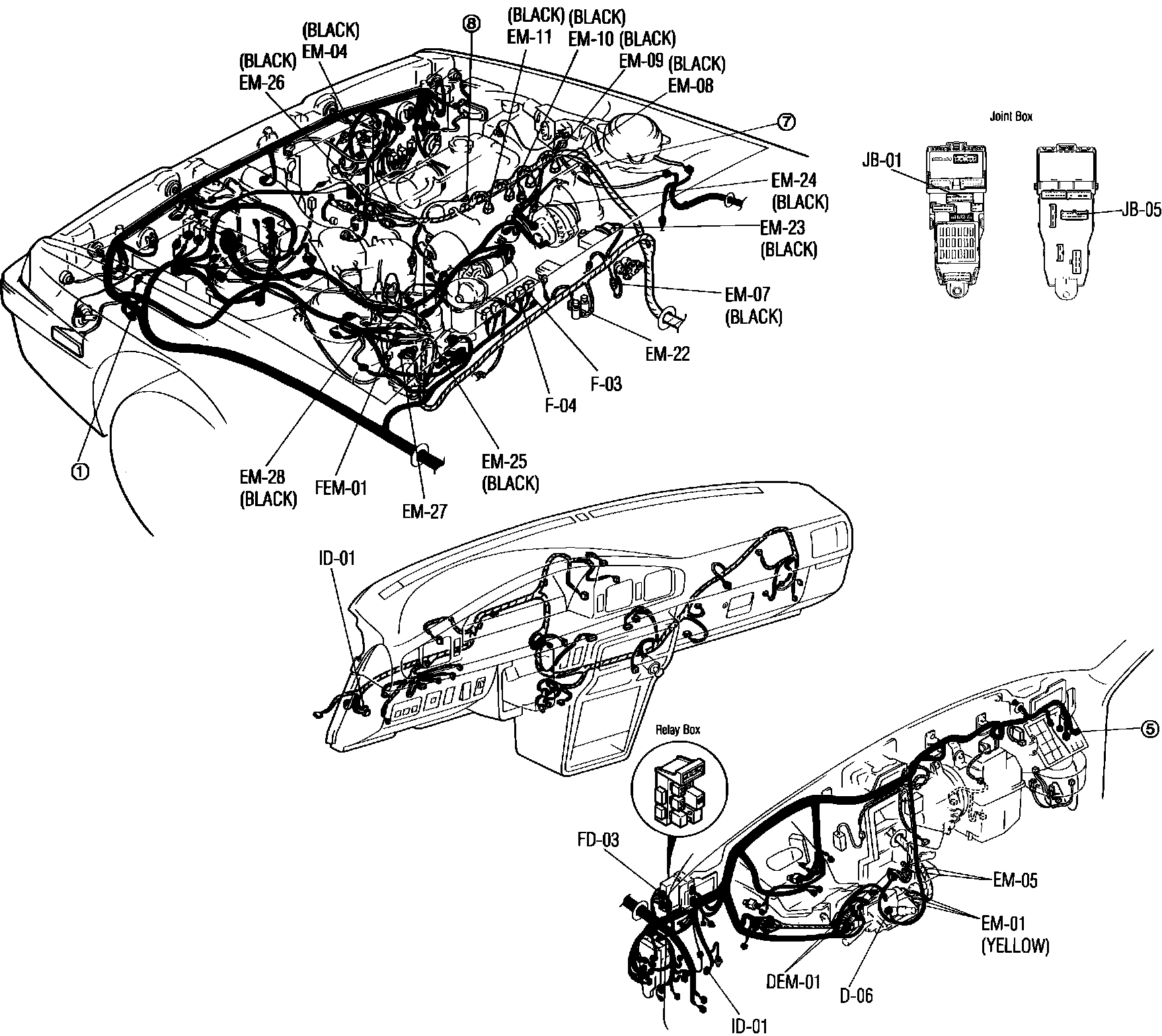 (BLACK)
EM-04

(BLACK)
EM-26

⑧

(BLACK)
EM-11

(BLACK)
EM-10 (BLACK)

EM-09 (BLACK)
EM-08

⑦

EM-24
(BLACK)

EM-23
(BLACK)

EM-07
(BLACK)

EM-22

F-03

F-04

EM-25
(BLACK)

EM-27

FEM-01

EM-28
(BLACK)

①

Joint Box

JB-01

JB-05

ID-01

Relay Box

⑤

FD-03

EM-05

EM-01
(YELLOW)

DEM-01

D-06

ID-01