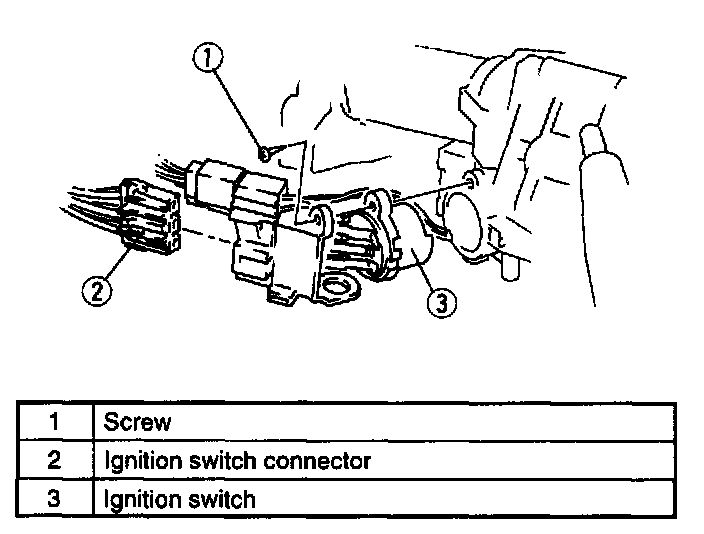 1

2

3

| 1 | Screw |
|---|---|
| 2 | Ignition switch connector |
| 3 | Ignition switch |