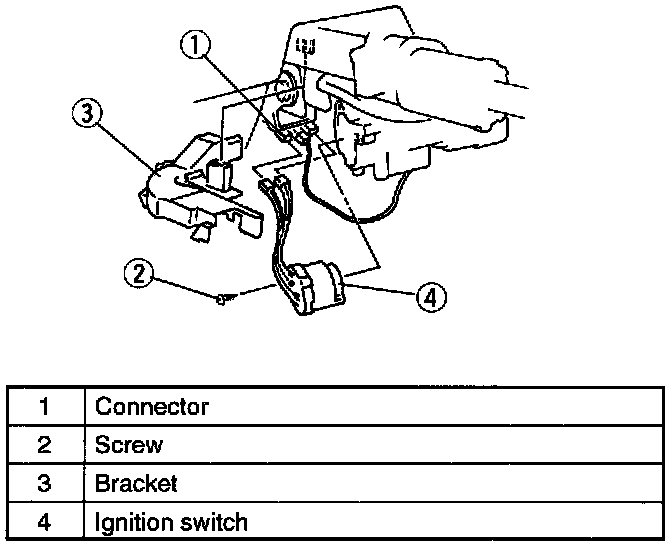 1
3
2
4

| 1 | Connector |
|---|---|
| 2 | Screw |
| 3 | Bracket |
| 4 | Ignition switch |