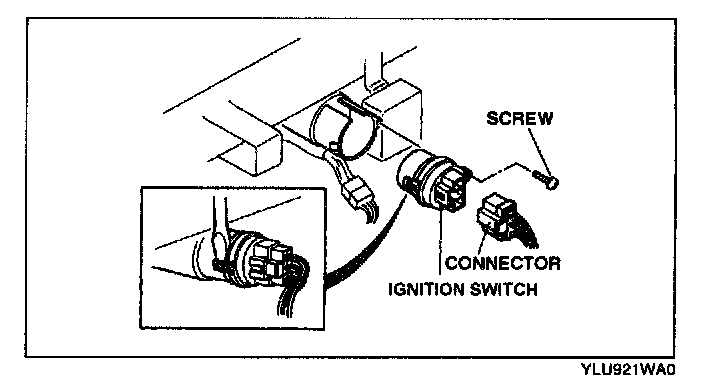 SCREW
CONNECTOR
IGNITION SWITCH
YLU921WA0