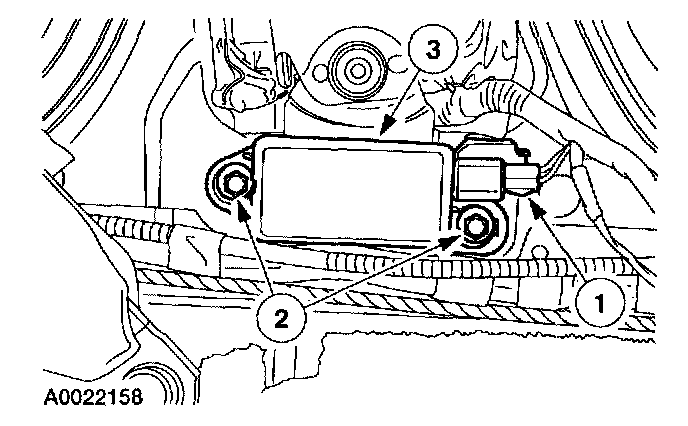 3
2
1
A0022158