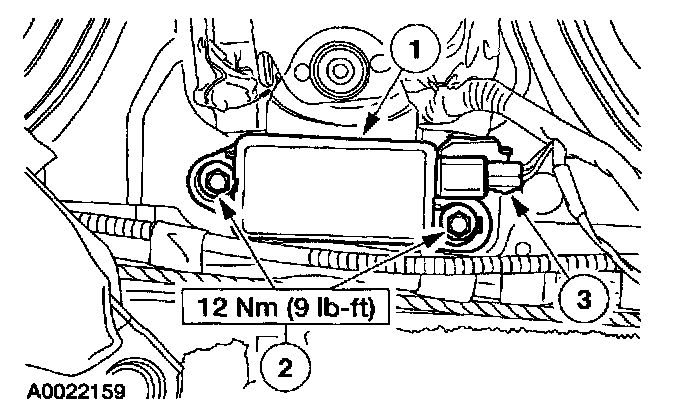 1

12 Nm (9 lb-ft)

3

2

A0022159