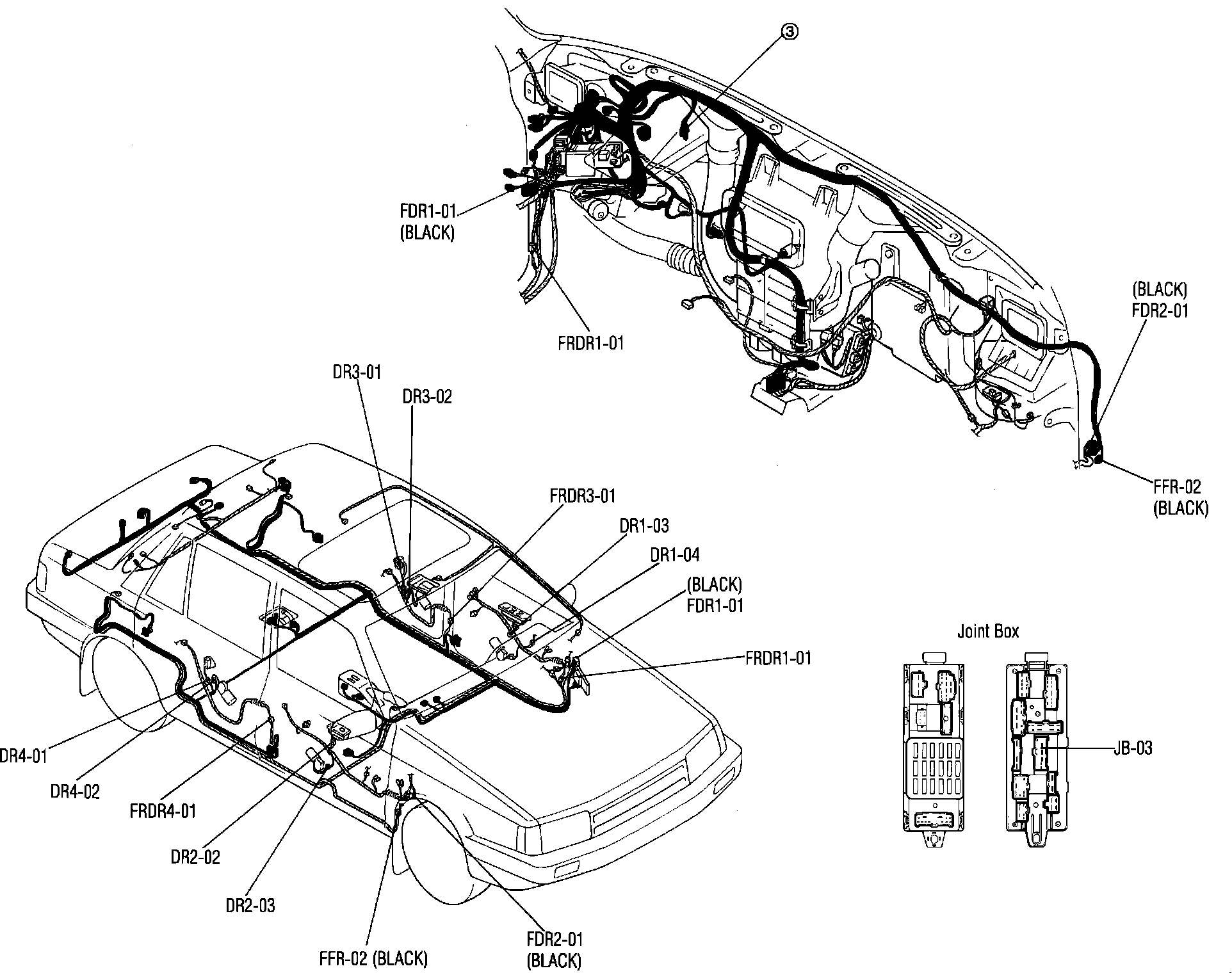 ③

FDR1-01
(BLACK)

FRDR1-01

(BLACK)
FDR2-01

FFR-02
(BLACK)

DR3-01

DR3-02

FRDR3-01

DR1-03

DR1-04

(BLACK)
FDR1-01

FRDR1-01

Joint Box

JB-03

DR4-01

DR4-02

FRDR4-01

DR2-02

DR2-03

FFR-02 (BLACK)

FDR2-01
(BLACK)