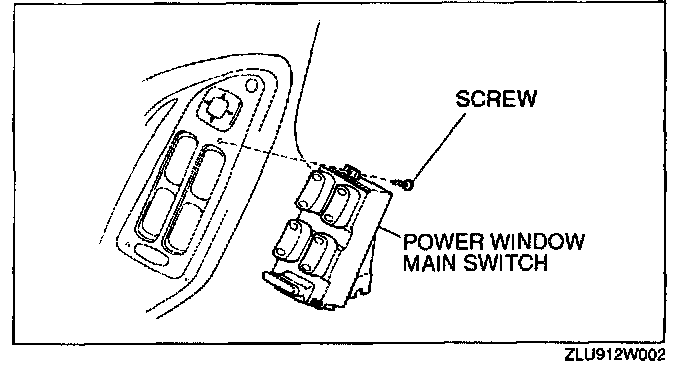 SCREW

POWER WINDOW MAIN SWITCH

ZLU912W002