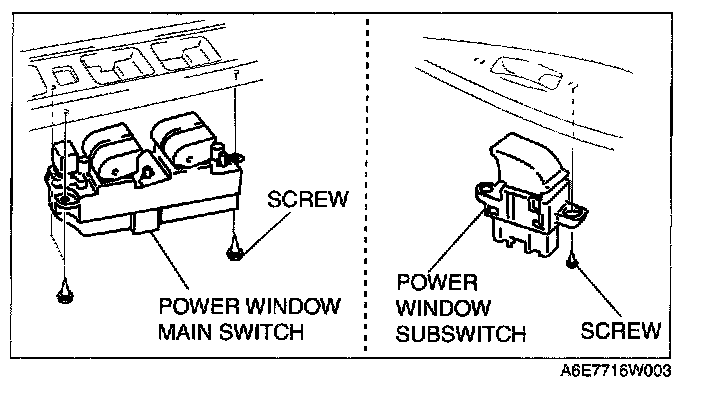 SCREW

POWER WINDOW MAIN SWITCH

POWER WINDOW SUBSWITCH

SCREW

A6E7716W003