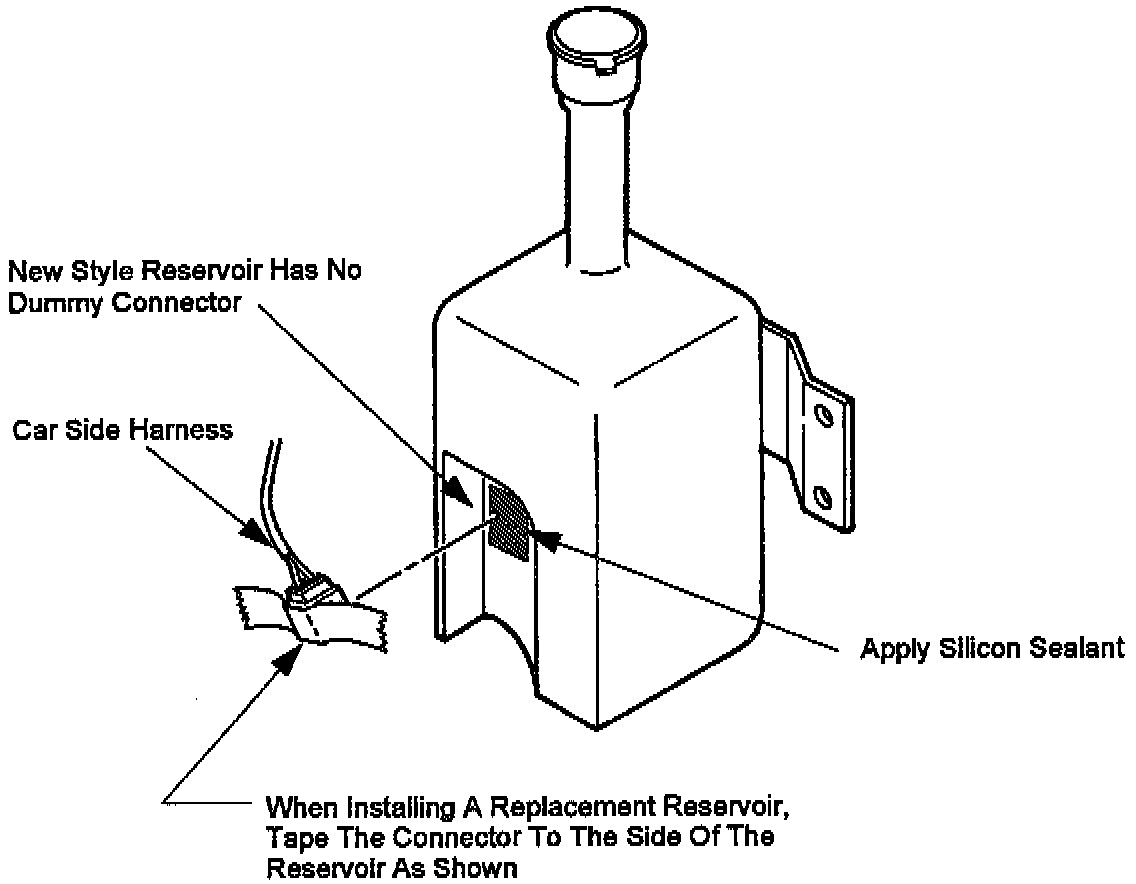 New Style Reservoir Has No Dummy Connector

Car Side Harness

Apply Silicon Sealant

When Installing A Replacement Reservoir, Tape The Connector To The Side Of The Reservoir As Shown