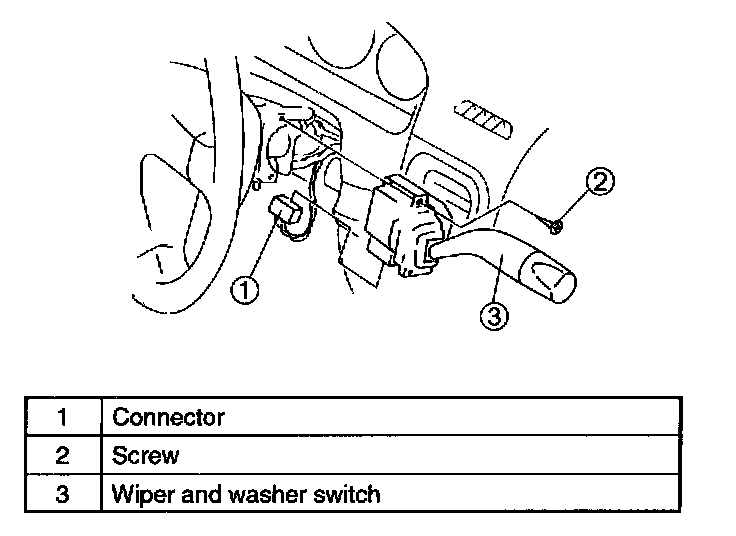 2

1

3

| 1 | Connector |
|---|---|
| 2 | Screw |
| 3 | Wiper and washer switch |