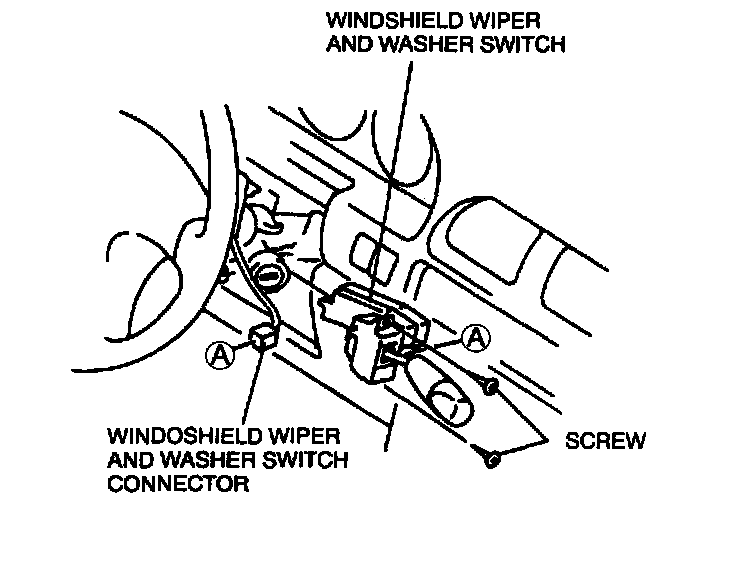 WINDSHIELD WIPER AND WASHER SWITCH

A

A

WINDOSHIELD WIPER AND WASHER SWITCH CONNECTOR

SCREW