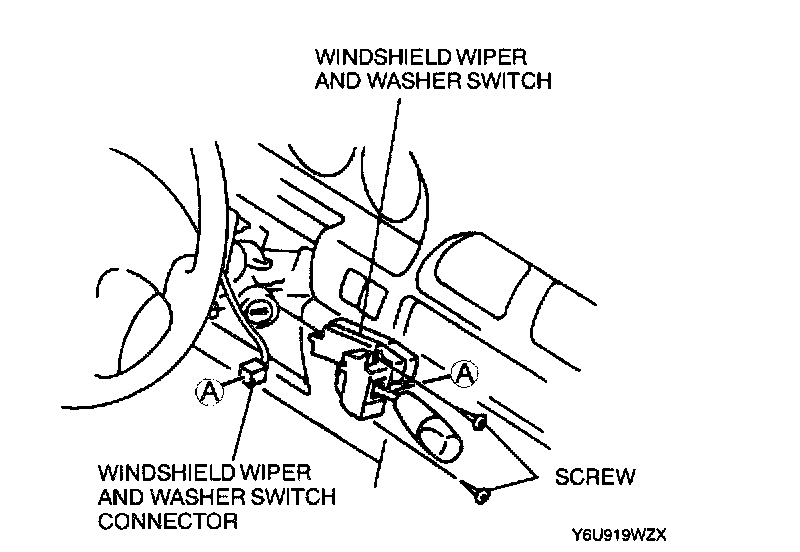 WINDSHIELD WIPER AND WASHER SWITCH

A

A

WINDSHIELD WIPER AND WASHER SWITCH CONNECTOR

SCREW

Y6U919WZX