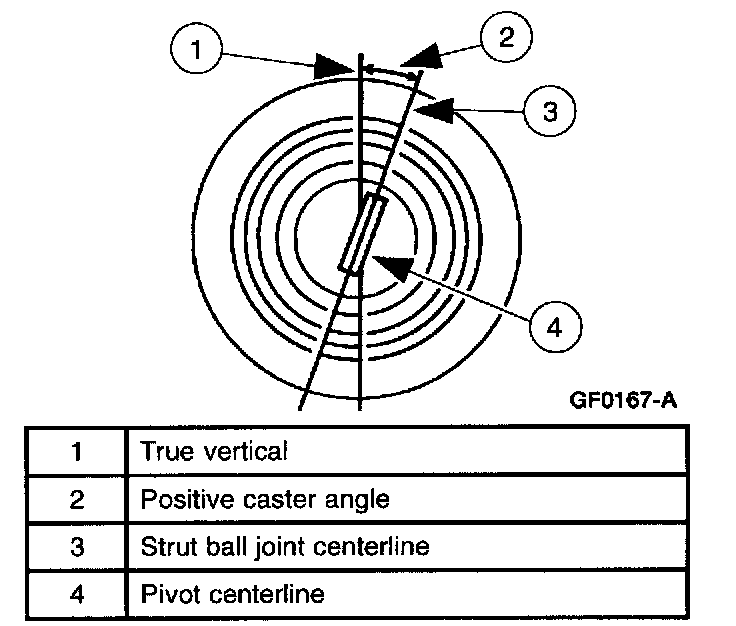 1
2
3
4
GF0167-A

| 1 | True vertical |
|---|---|
| 2 | Positive caster angle |
| 3 | Strut ball joint centerline |
| 4 | Pivot centerline |