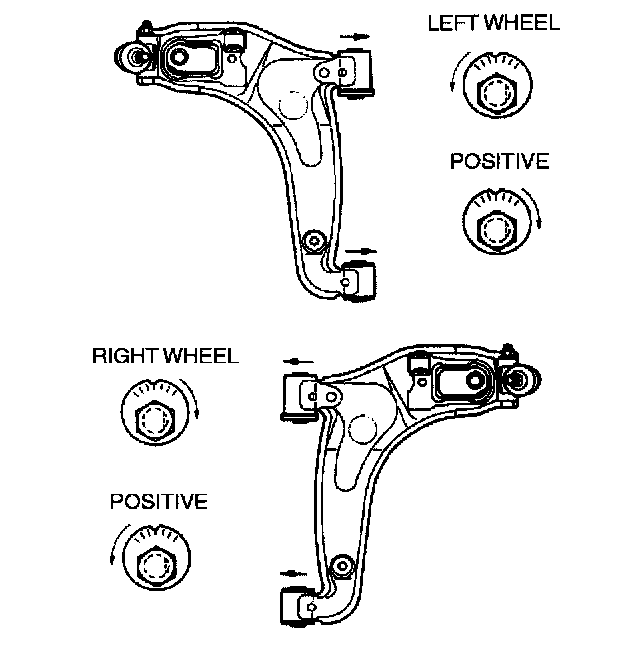 LEFT WHEEL

POSITIVE

RIGHT WHEEL

POSITIVE