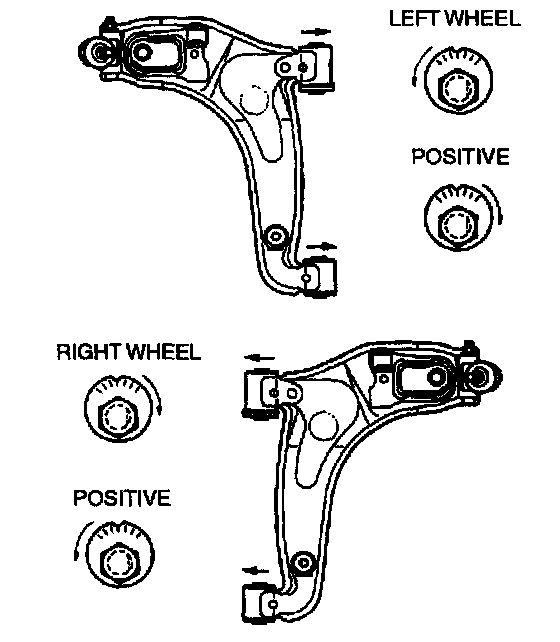 LEFT WHEEL

POSITIVE

RIGHT WHEEL

POSITIVE